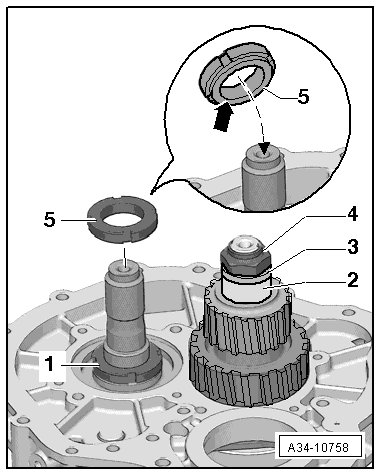 5
5
4
3
2
1
A34-10758