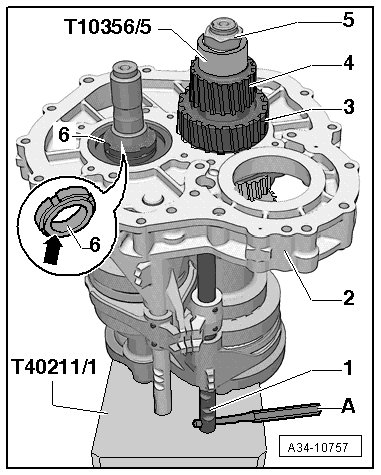 T10356/5
5
4
3
6
6
2
T40211/1
1
A
A34-10757