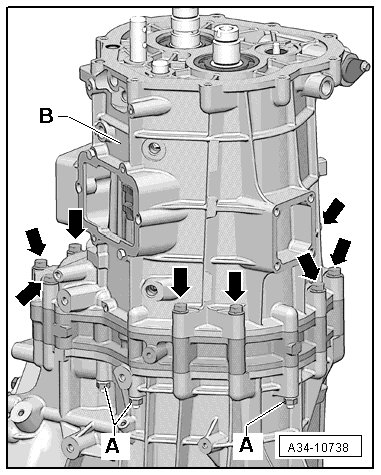 B
A
A
A34-10738