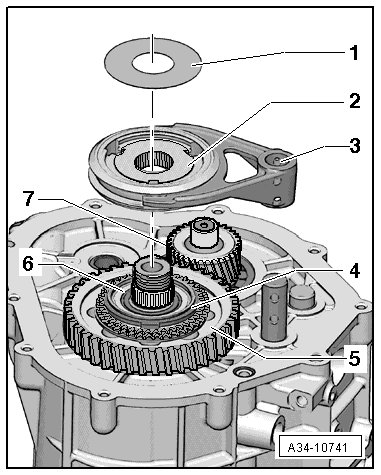 1
2
3
7
6
4
5
A34-10741