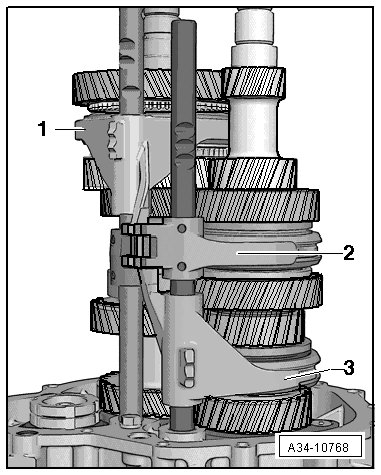 1
2
3
A34-10768