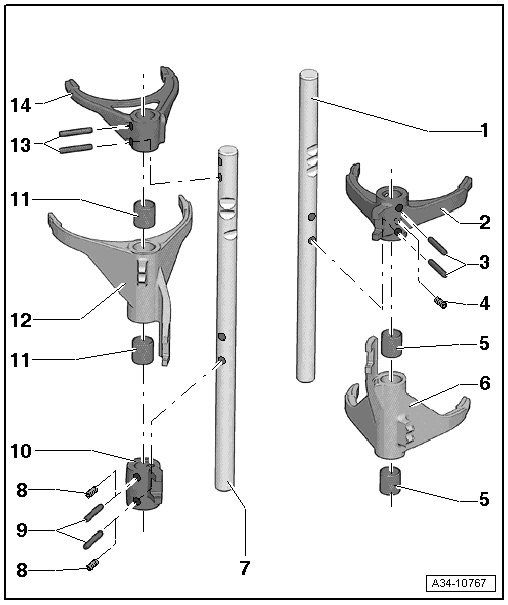 14
13
11
12
11
10
8
9
8
7
1
2
3
4
5
6
5
A34-10767