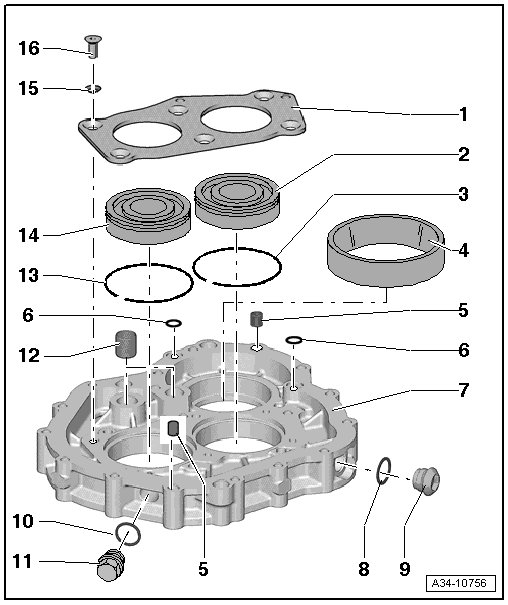 16
15
1
2
3
14
4
13
6
5
12
6
7
10
11
5
8
9
A34-10756