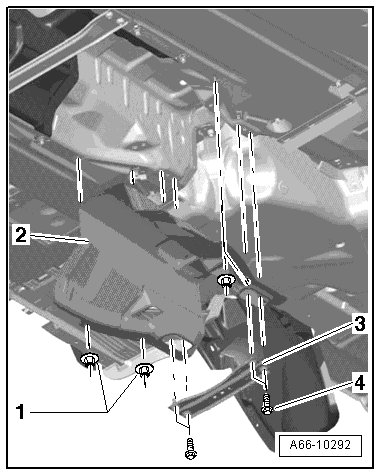 2
3
4
1
A66-10292