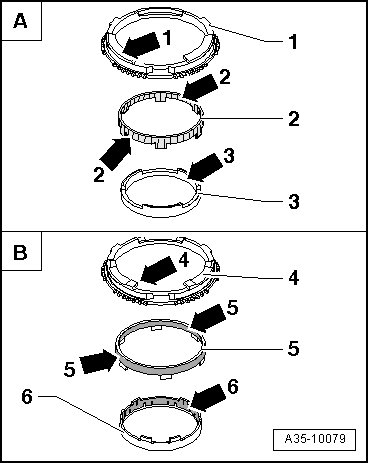 A

1
1
2
2
2
3
3

B

4
4
5
5
5
6
6

A35-10079