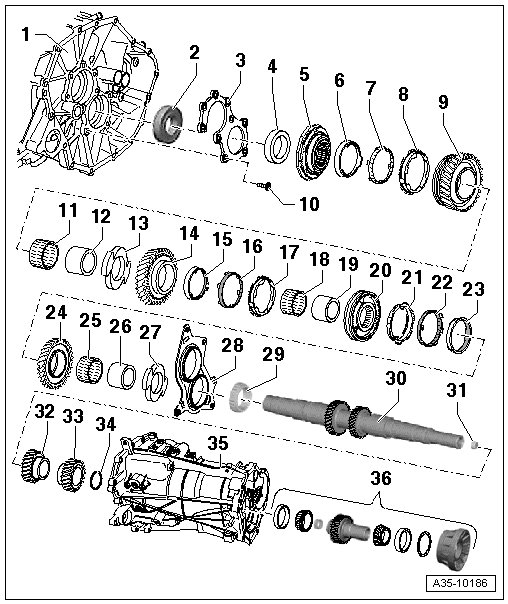 1
2
3
4
5
6
7
8
9
10
11
12
13
14
15
16
17
18
19
20
21
22
23
24
25
26
27
28
29
30
31
32
33
34
35
36
A35-10186