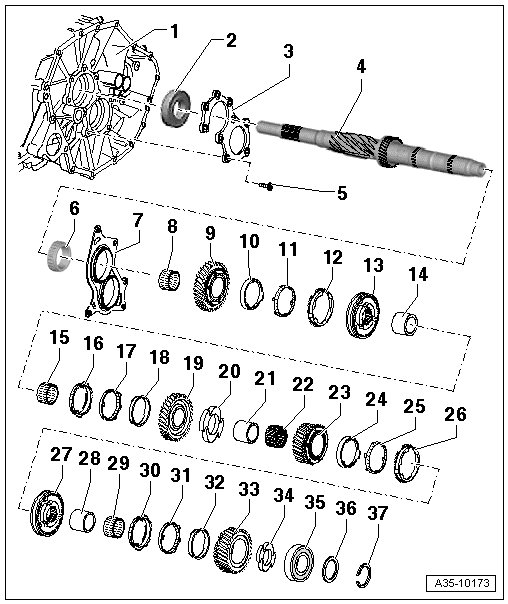 1
2
3
4
5
6
7
8
9
10
11
12
13
14
15
16
17
18
19
20
21
22
23
24
25
26
27
28
29
30
31
32
33
34
35
36
37
A35-10173