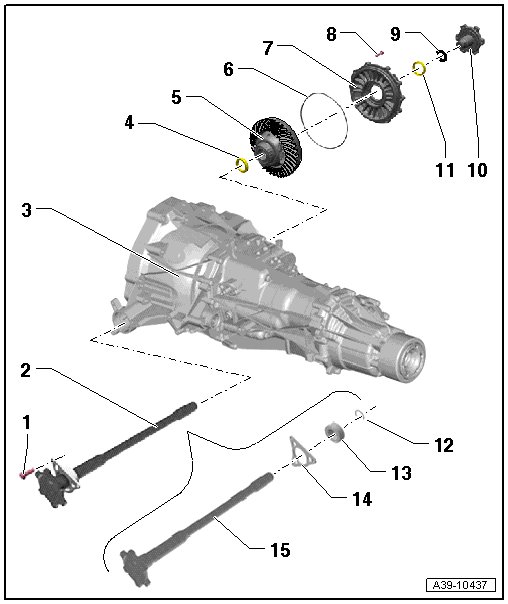 8
9
7
6
5
4
11
10
3
2
1
12
13
14
15
A39-10437