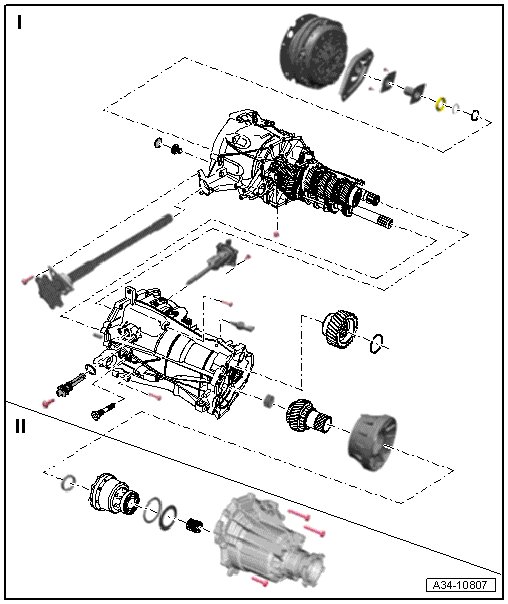 I

II

A34-10807