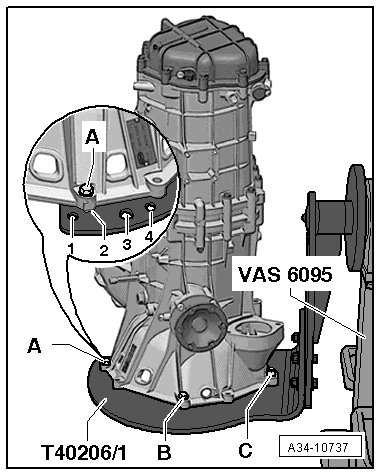 A
1
2
3
4
VAS 6095
A
T40206/1
B
C
A34-10737