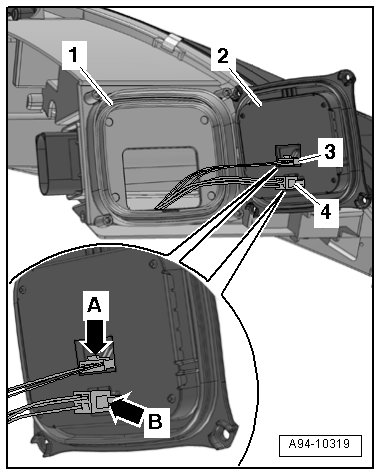 1
2
3
4
A
B
A94-10319