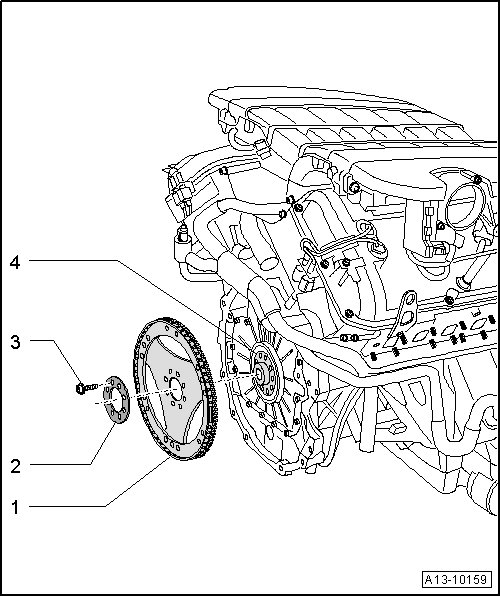 4

3

2

1

A13-10159