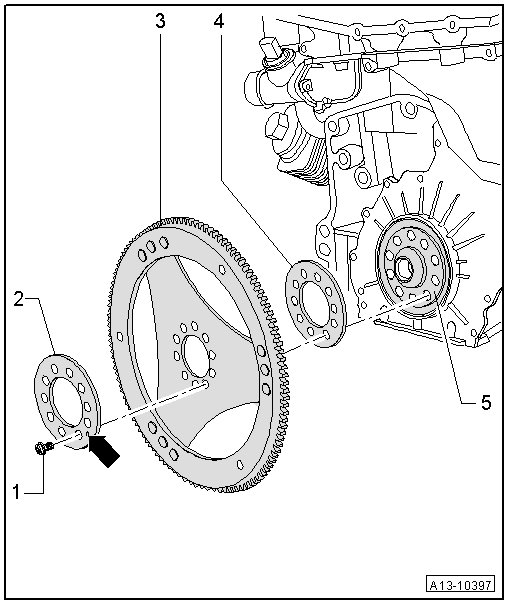 3
4
2
5
1
A13-10397