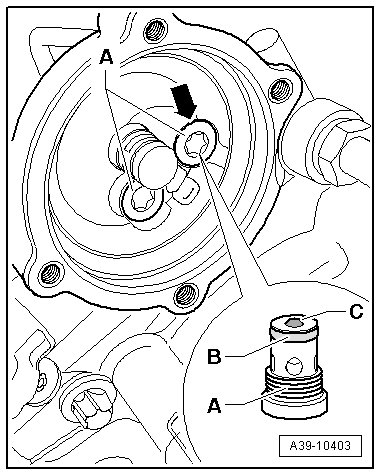 A

C

B

A

A39-10403