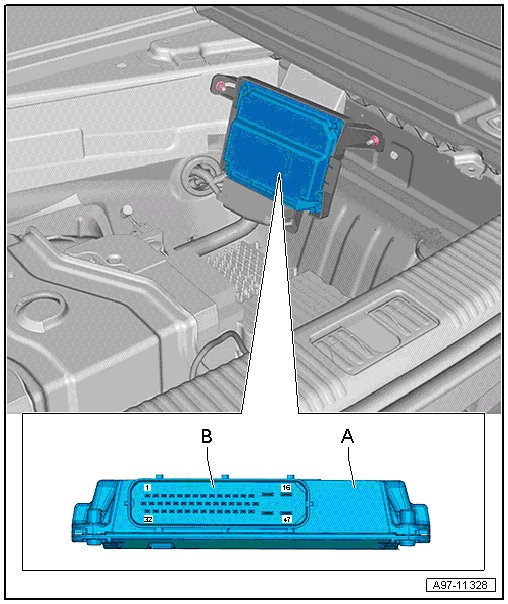 B
A
1
16
32
47
A97-11328