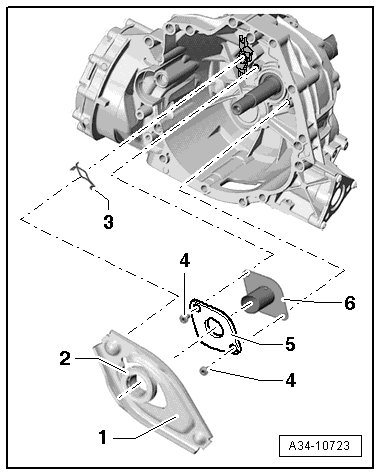 3
4
6
5
2
4
1
A34-10723