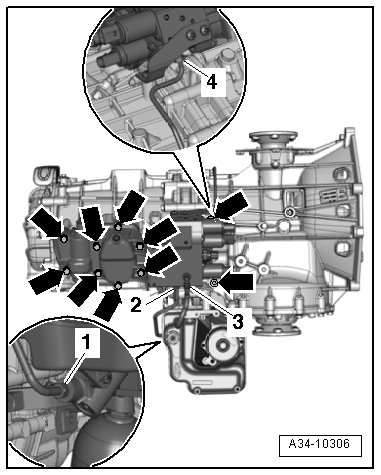 4
2
3
1
A34-10306