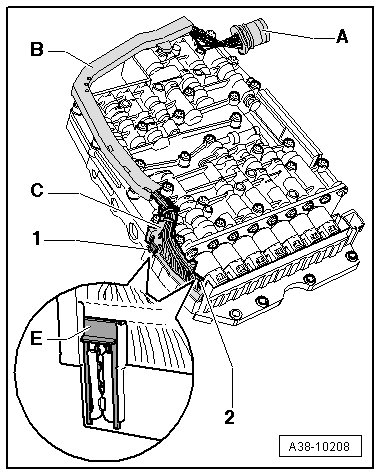 A
B
C
1
E
2
A38-10208