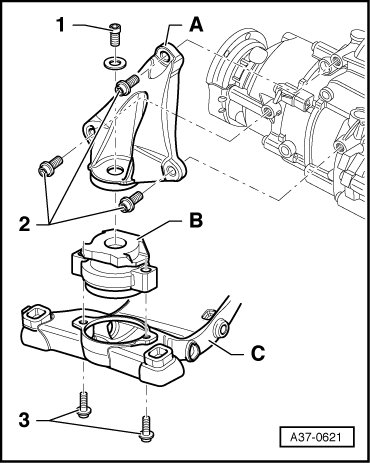 1
A
2
B
C
3
A37-0621