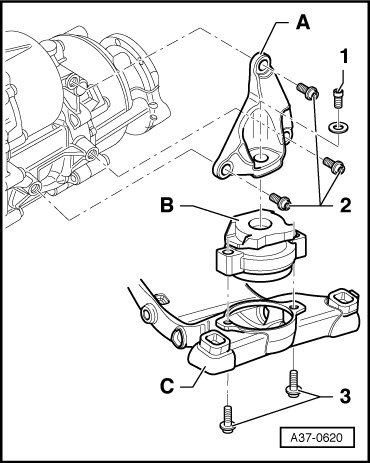 A
1
2
B
C
3
A37-0620