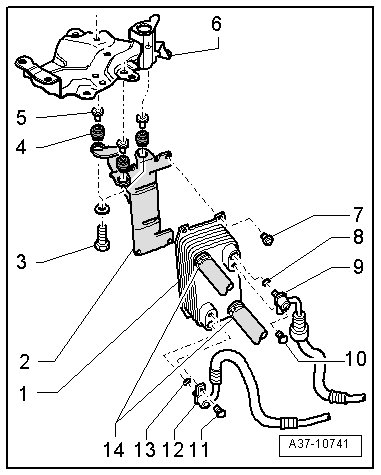 6
5
4
3
7
8
9
10
2
1
14 13 12 11
A37-10741