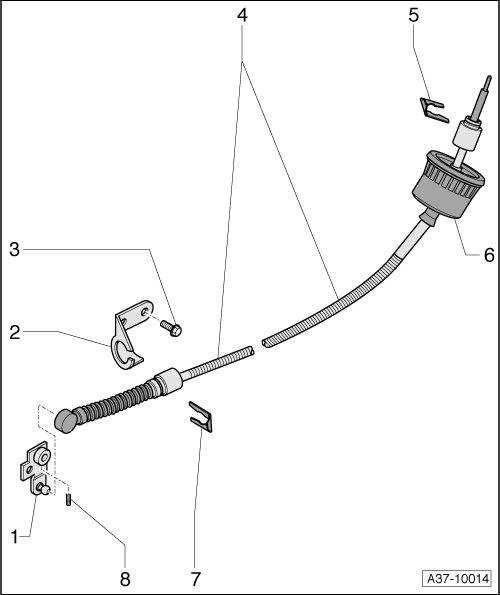 4
5
3
6
2
1
8
7
A37-10014