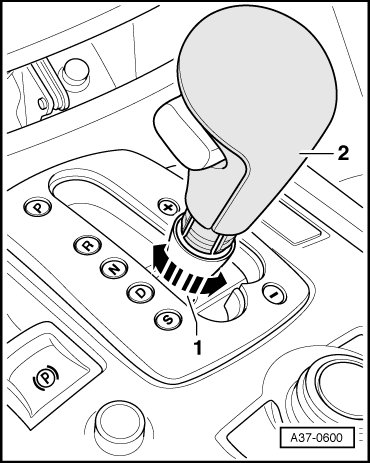 2

P

+

R

N

D

S

-

1

(P)

A37-0600