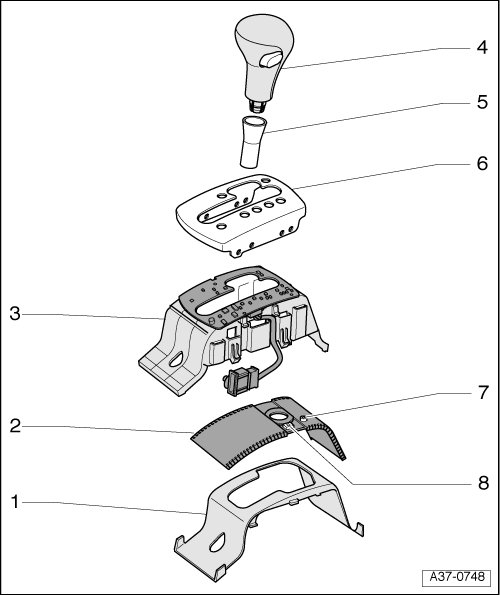 4
5
6
3
7
2
8
1
A37-0748