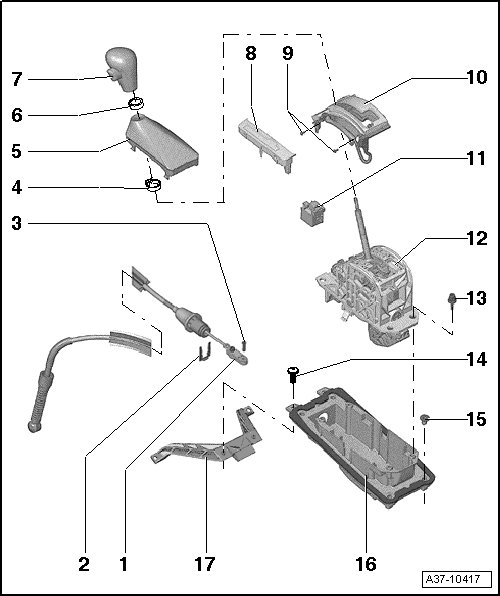 7
6
5
4
3
8
9
10
11
12
13
14
15
2
1
17
16
A37-10417