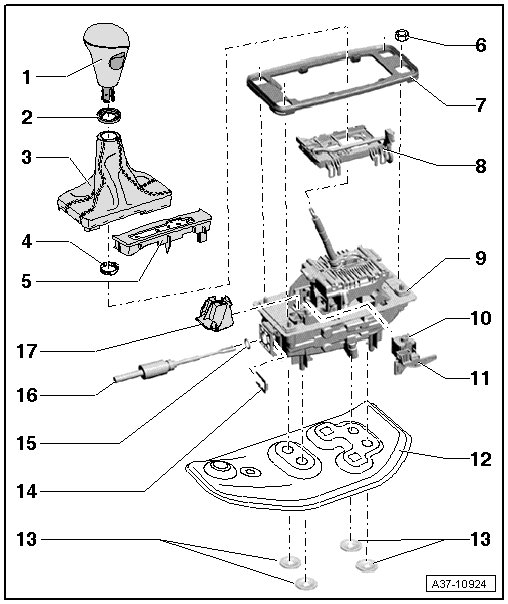 1
2
3
4
5
6
7
8
9
10
11
17
16
15
14
12
13
13
A37-10924