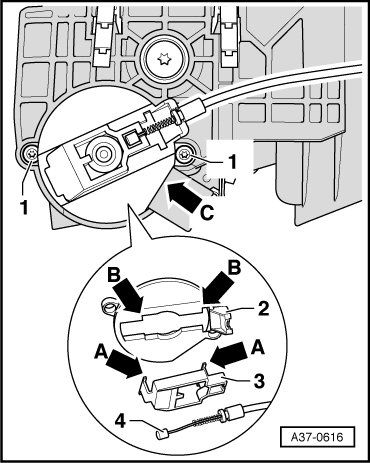 1
1
C
B
B
2
A
A
3
4
A37-0616