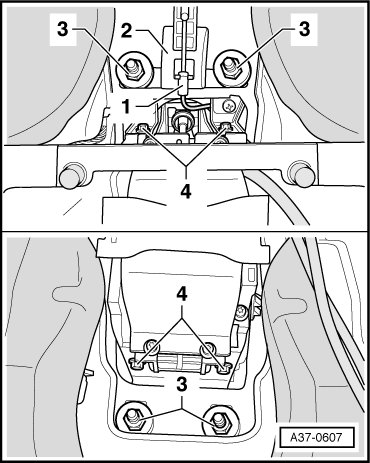 3
2
3
1
4
4
3
A37-0607