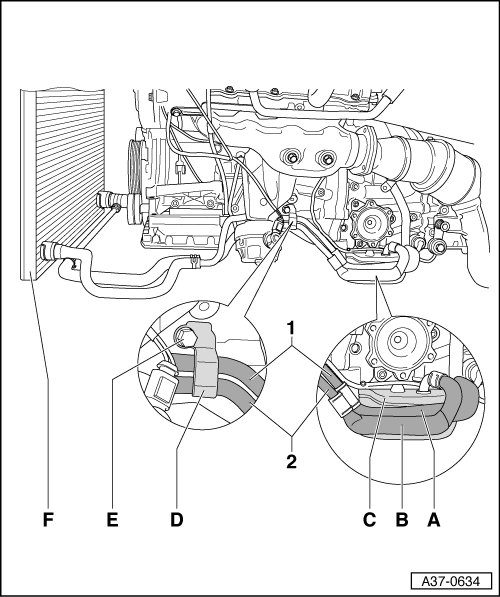 1

2

F E D C B A

A37-0634