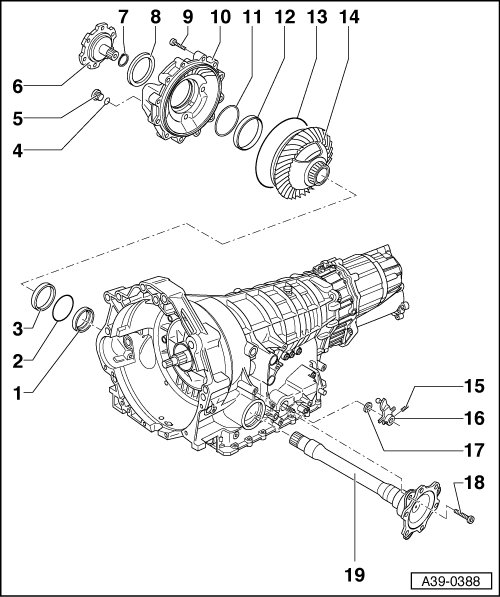 7 8 9 10 11 12 13 14

6

5

4

3

2

1

15

16

17

18

19

A39-0388