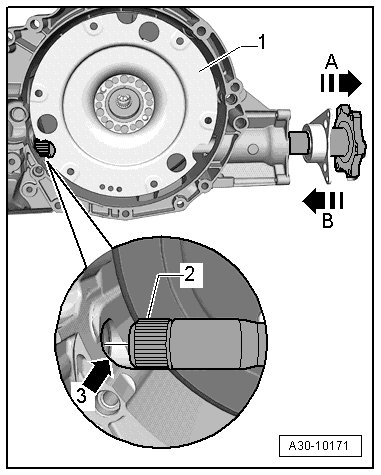 1
A
B
2
3
A30-10171