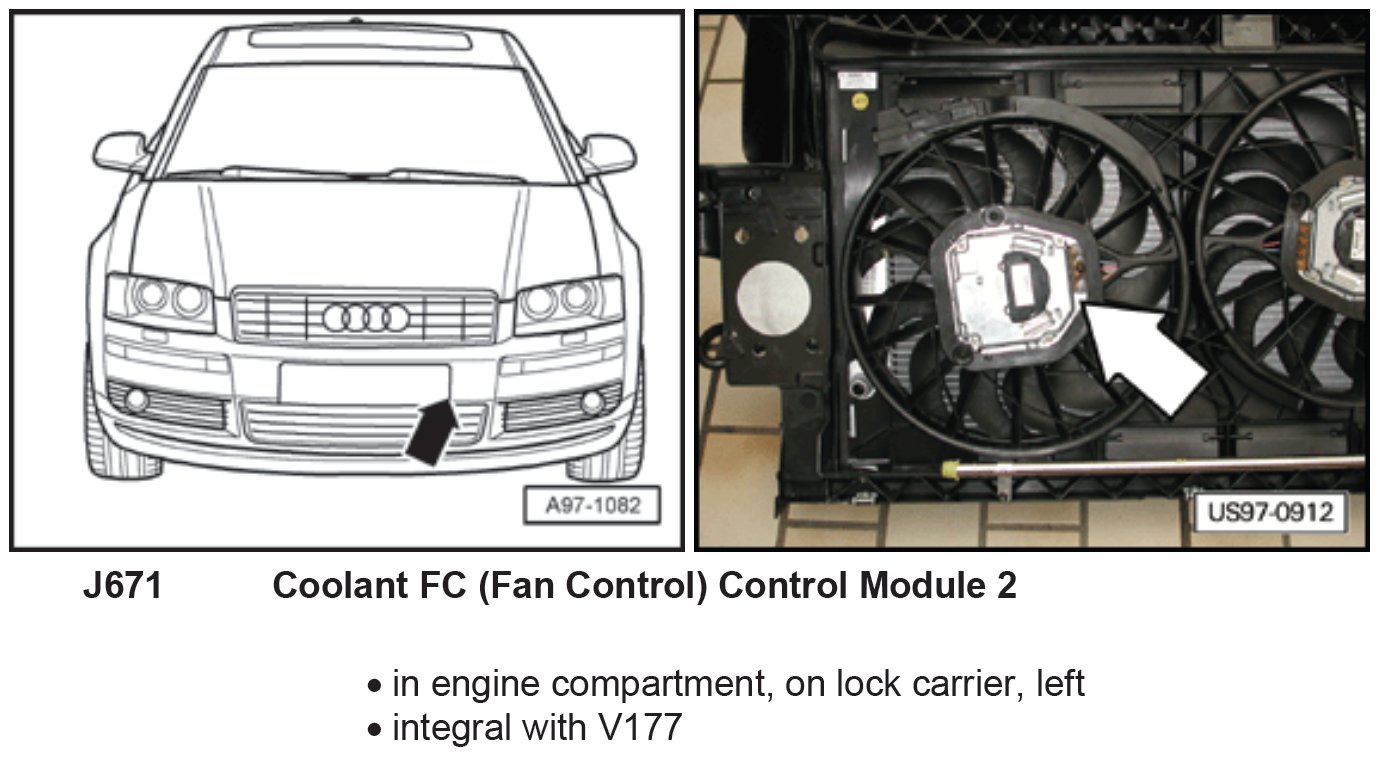 A97-1082

US97-0912

J671 Coolant FC (Fan Control) Control Module 2

• in engine compartment, on lock carrier, left
• integral with V177