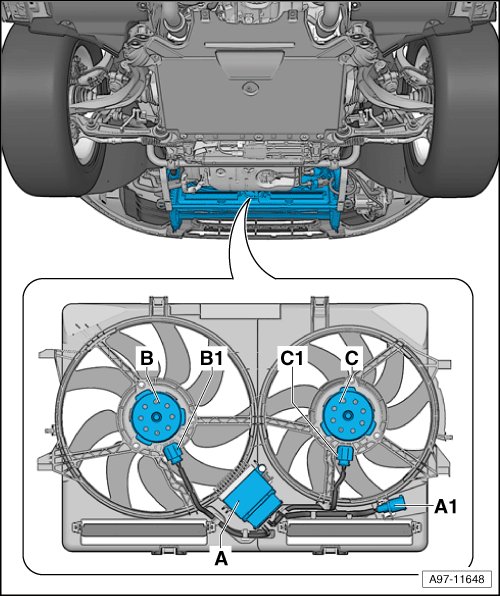 B
B1
C1
C
A1
A
A97-11648