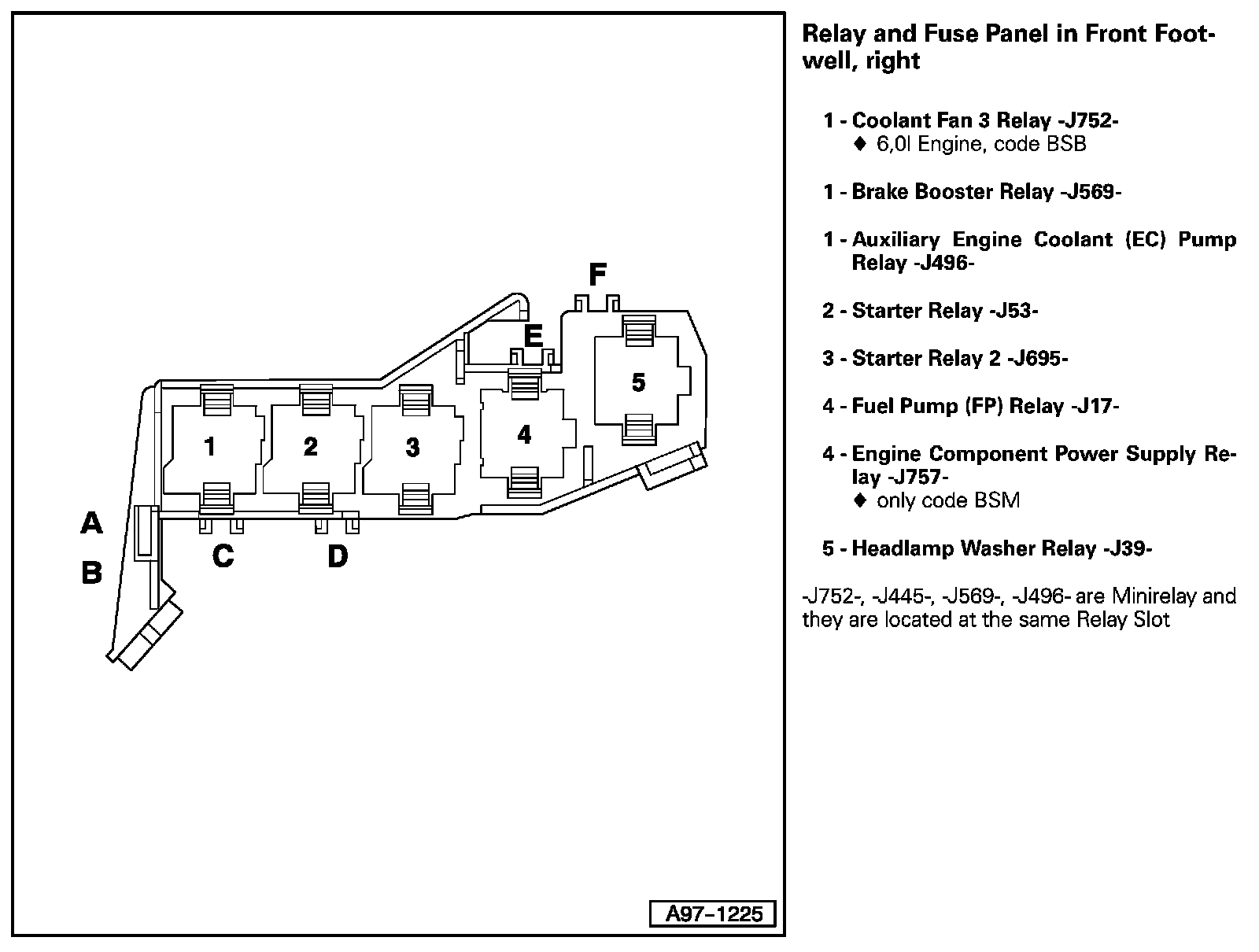 F

E

5

1

2

3

4

A

B

C

D

A97–1225

Relay and Fuse Panel in Front Footwell, right

1 - Coolant Fan 3 Relay -J752-
♦ 6,0l Engine, code BSB

1 - Brake Booster Relay -J569-

1 - Auxiliary Engine Coolant (EC) Pump Relay -J496-

2 - Starter Relay -J53-

3 - Starter Relay 2 -J695-

4 - Fuel Pump (FP) Relay -J17-

4 - Engine Component Power Supply Relay -J757-
♦ only code BSM

5 - Headlamp Washer Relay -J39-

-J752-, -J445-, -J569-, -J496- are Minirelay and they are located at the same Relay Slot