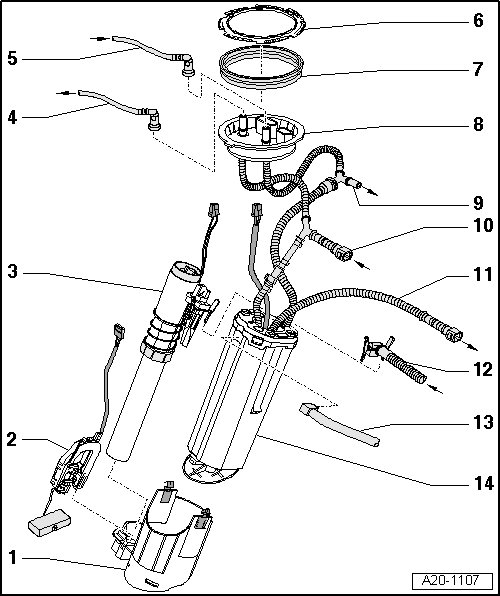 6
5
7
4
8
9
10
3
11
12
13
2
14
1
A20-1107