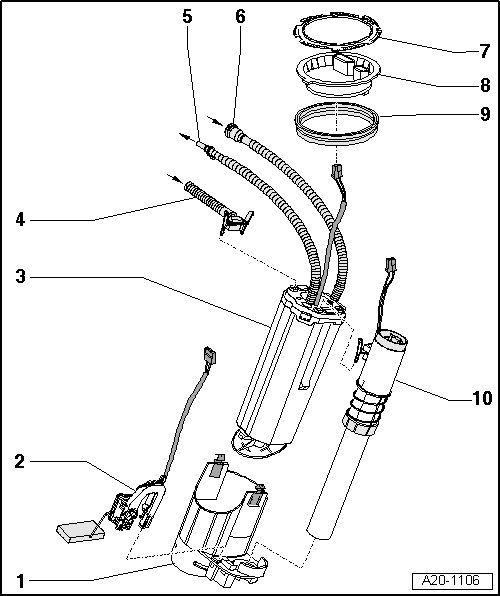 5
6
7
8
9
4
3
10
2
1
A20-1106