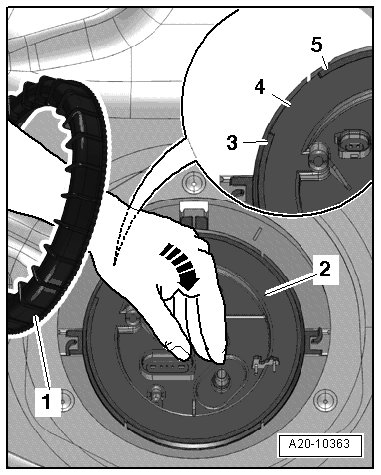 5
4
3
2
1
A20-10363