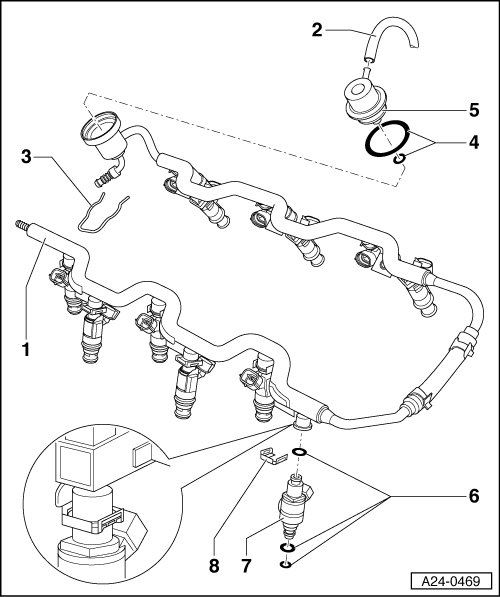 2
5
4
3
1
6
8
7
A24-0469