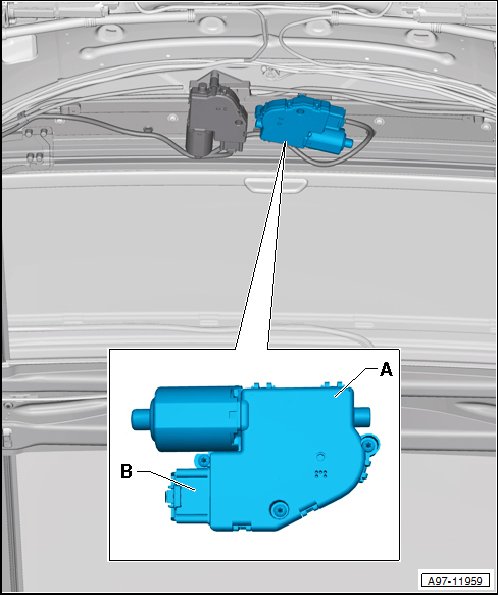 A
B
A97-11959