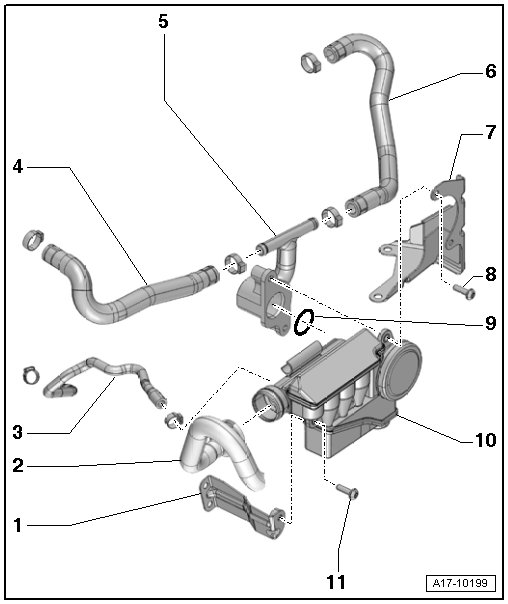 5
6
7
4
8
9
3
10
2
1
11
A17-10199