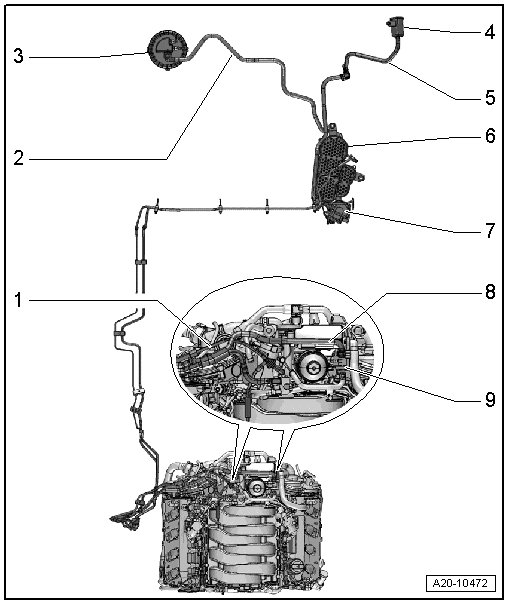 3
4
5
2
6
7
1
8
9
A20-10472