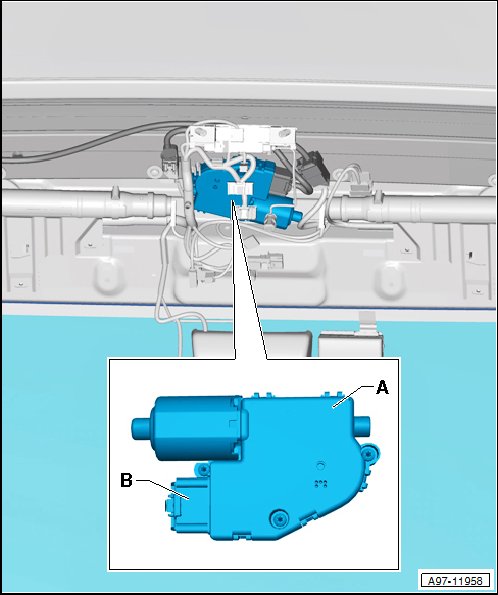 A

B

A97-11958