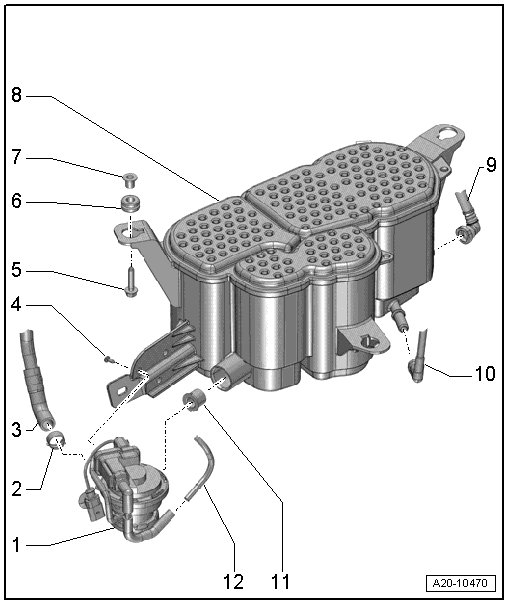 8
7
6
5
4
3
2
1
9
10
12
11
A20-10470