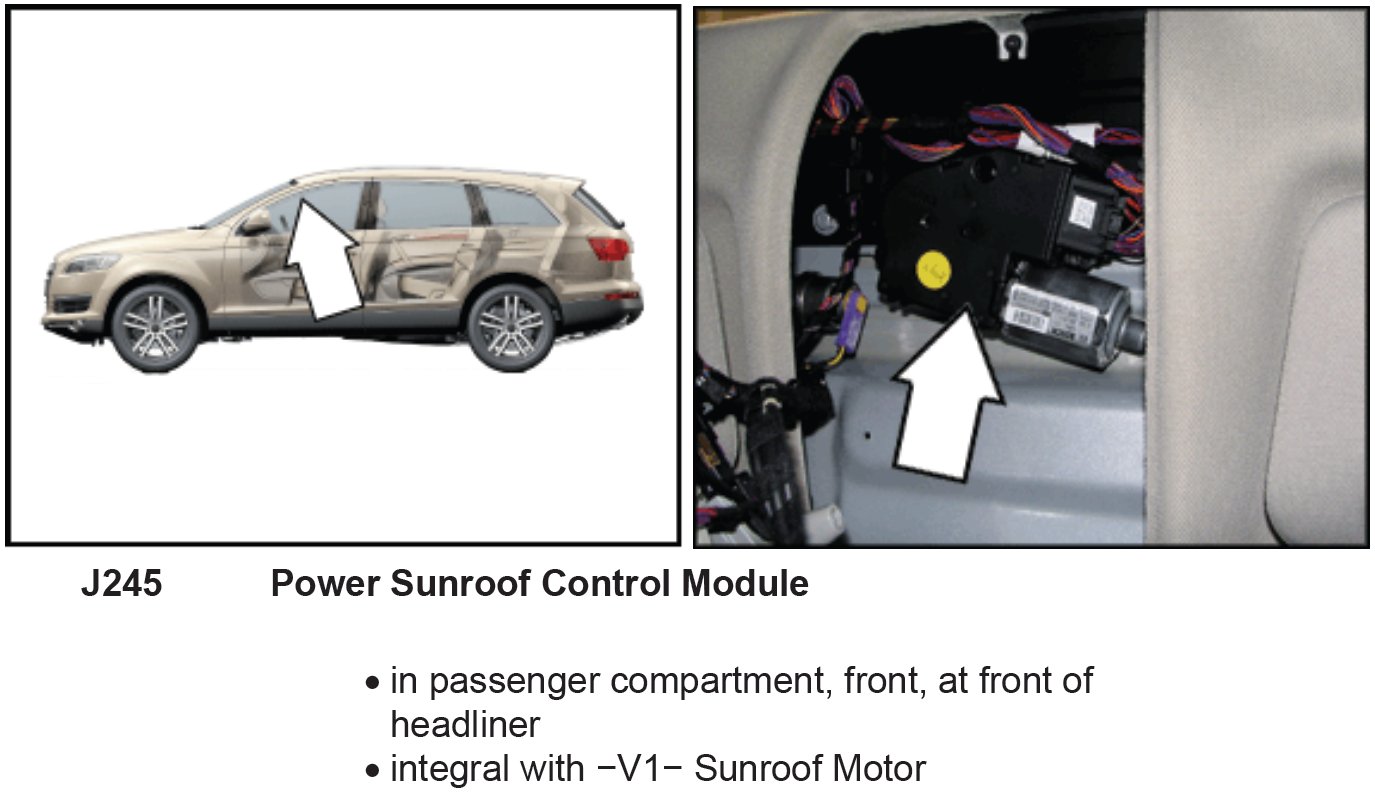 J245 Power Sunroof Control Module

• in passenger compartment, front, at front of headliner
• integral with −V1− Sunroof Motor