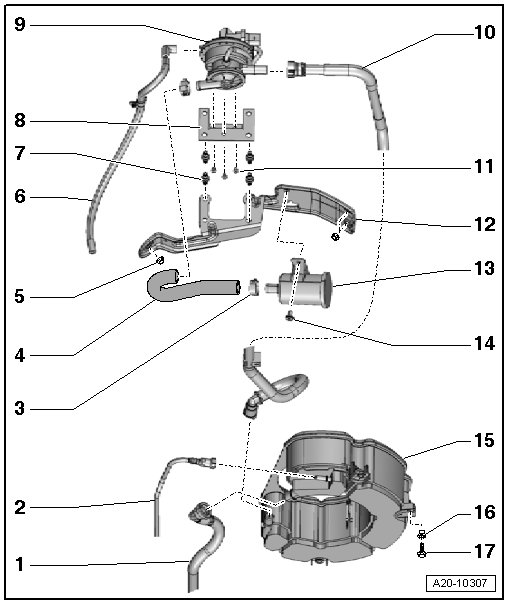 9
10
8
7
11
6
12
5
13
4
14
3
15
2
16
1
17
A20-10307