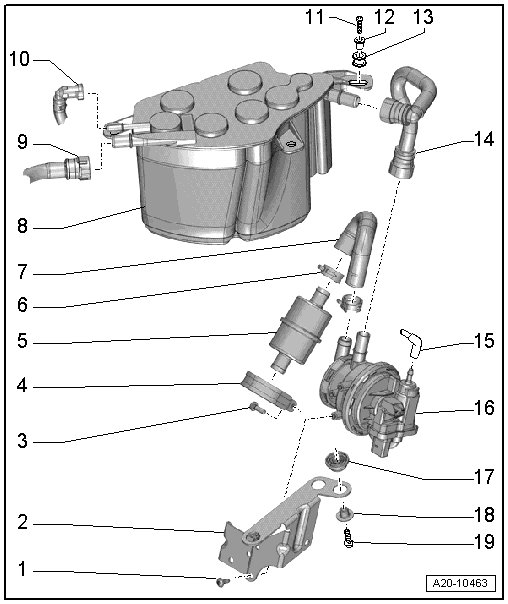 11
12
13
10
9
14
8
7
6
5
15
4
16
3
17
2
18
19
1
A20-10463